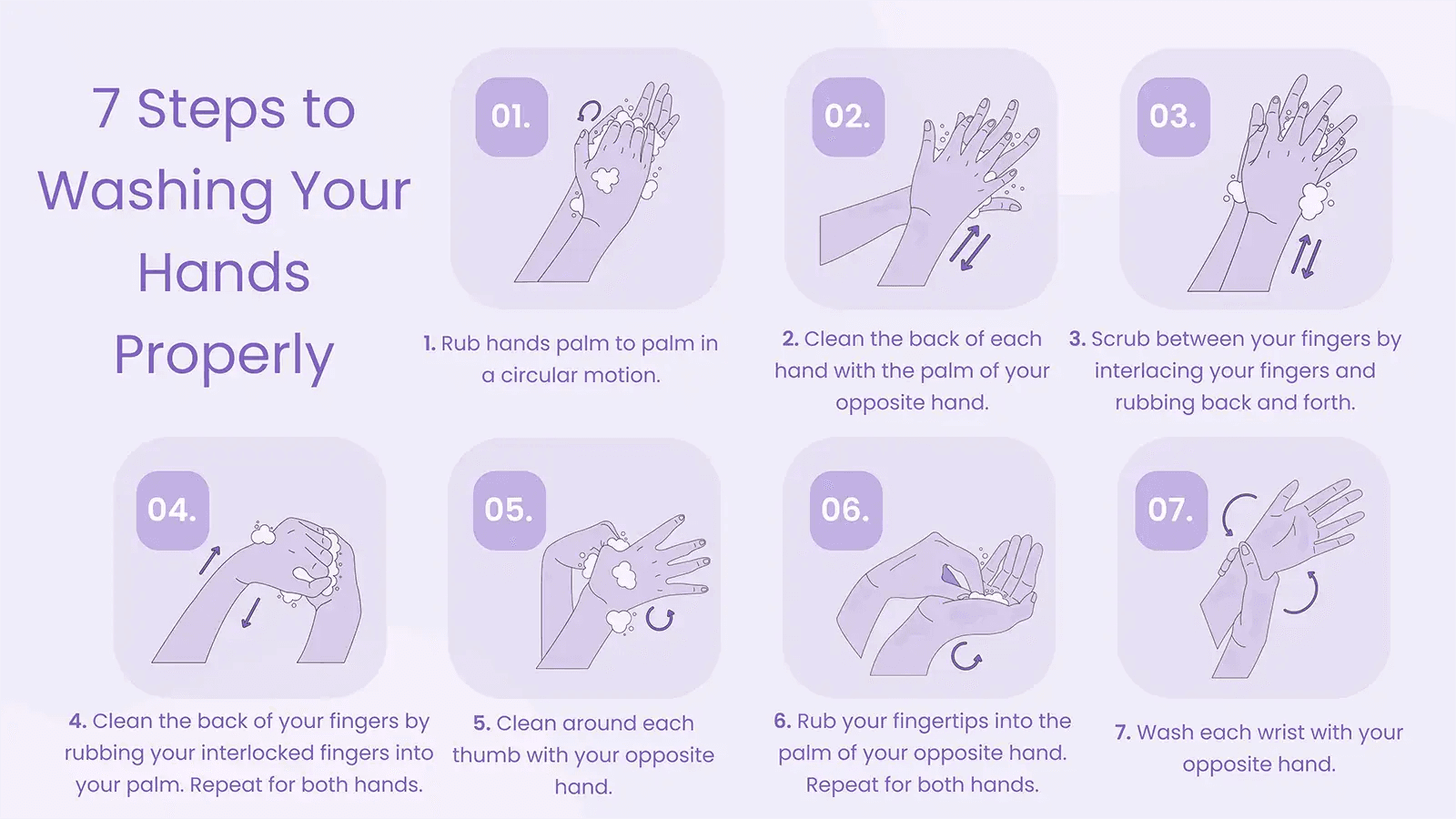 7 Steps to Washing Your Hands Properly

01.

1. Rub hands palm to palm in a circular motion.

02.

2. Clean the back of each hand with the palm of your opposite hand.

03.

3. Scrub between your fingers by interlacing your fingers and rubbing back and forth.

04.

4. Clean the back of your fingers by rubbing your interlocked fingers into your palm. Repeat for both hands.

05.

5. Clean around each thumb with your opposite hand.

06.

6. Rub your fingertips into the palm of your opposite hand. Repeat for both hands.

07.

7. Wash each wrist with your opposite hand.