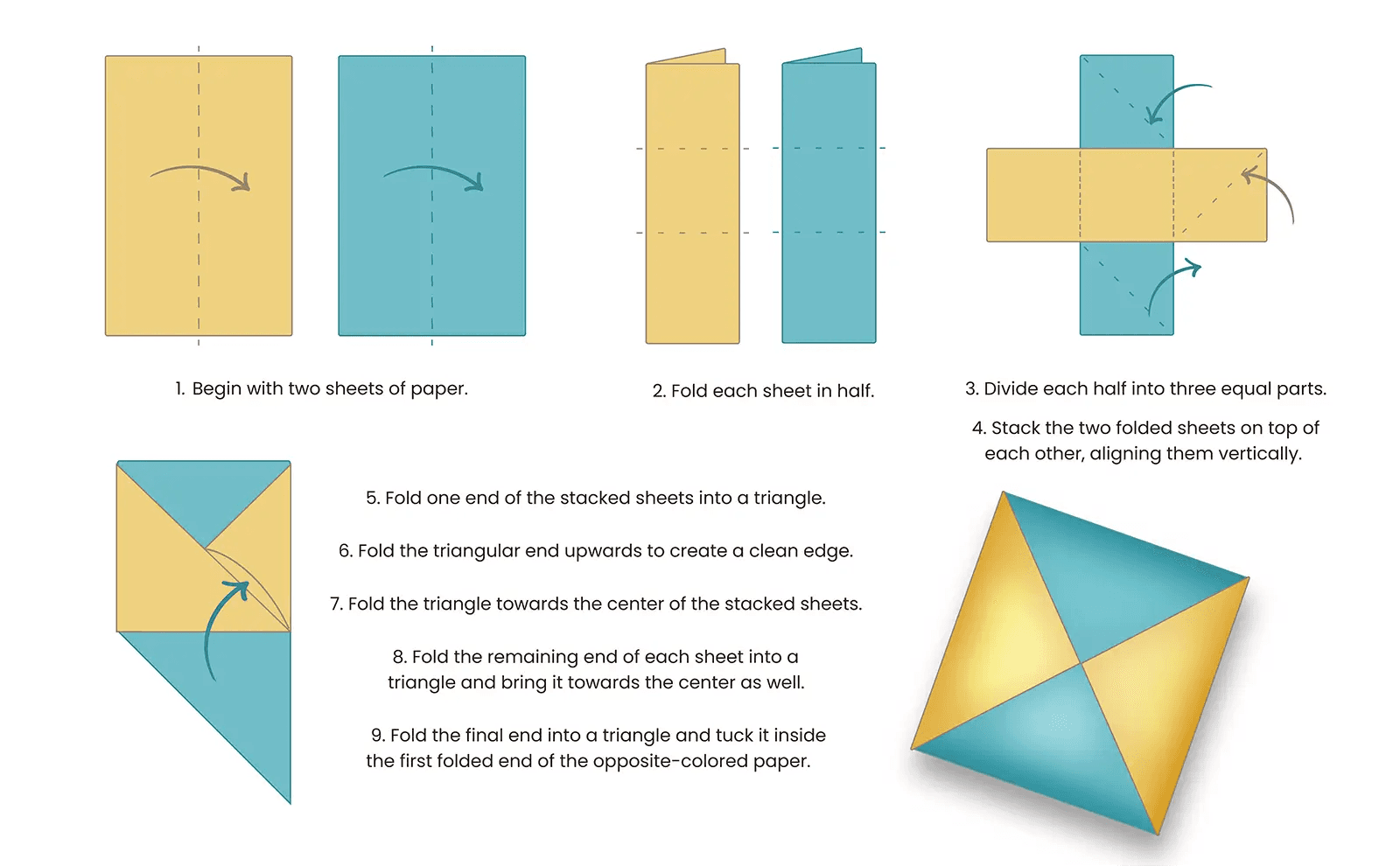 1. Begin with two sheets of paper.

2. Fold each sheet in half.

3. Divide each half into three equal parts.

4. Stack the two folded sheets on top of each other, aligning them vertically.

5. Fold one end of the stacked sheets into a triangle.

6. Fold the triangular end upwards to create a clean edge.

7. Fold the triangle towards the center of the stacked sheets.

8. Fold the remaining end of each sheet into a triangle and bring it towards the center as well.

9. Fold the final end into a triangle and tuck it inside the first folded end of the opposite-colored paper.